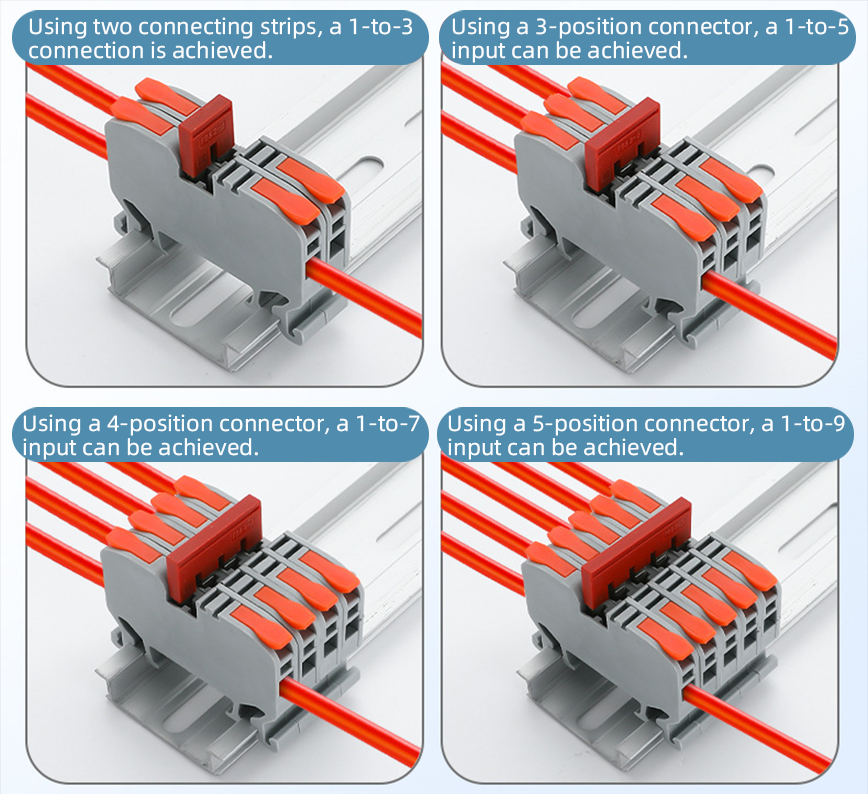 Using two connecting strips, a 1-to-3 connection is achieved.

Using a 3-position connector, a 1-to-5 input can be achieved.

Using a 4-position connector, a 1-to-7 input can be achieved.

Using a 5-position connector, a 1-to-9 input can be achieved.