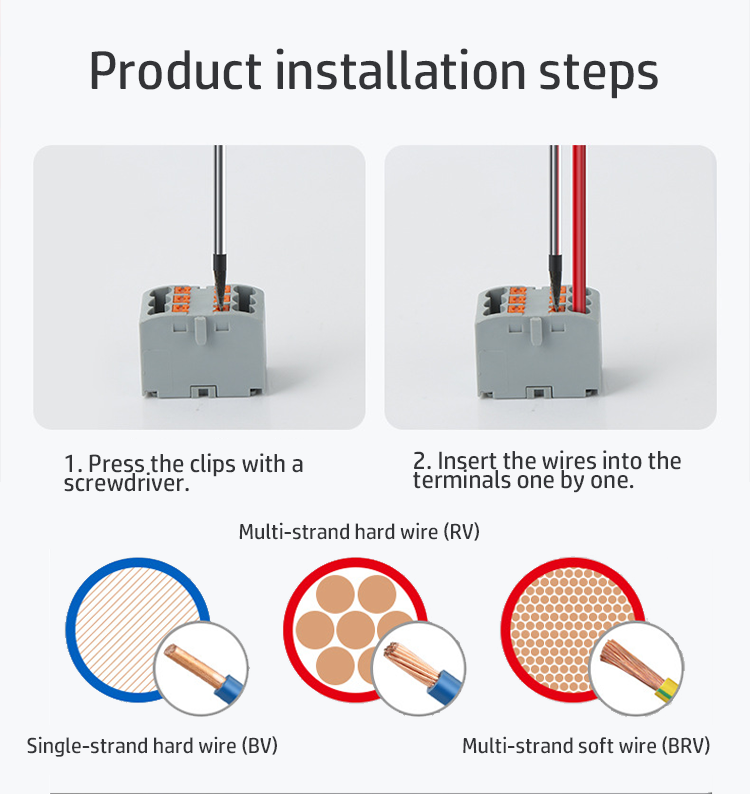 Product installation steps

1. Press the clips with a screwdriver.

2. Insert the wires into the terminals one by one.

Multi-strand hard wire (RV)

Single-strand hard wire (BV)

Multi-strand soft wire (BRV)