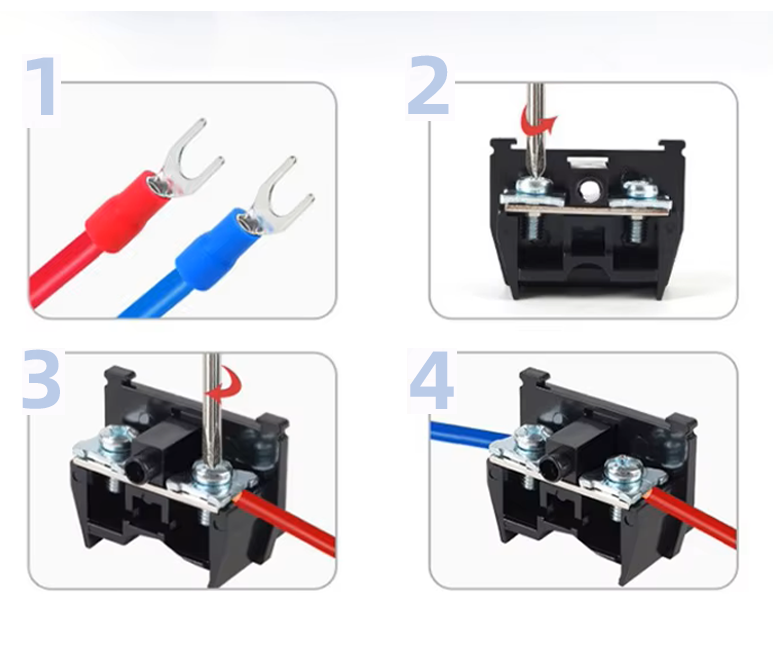 1

2

3

4