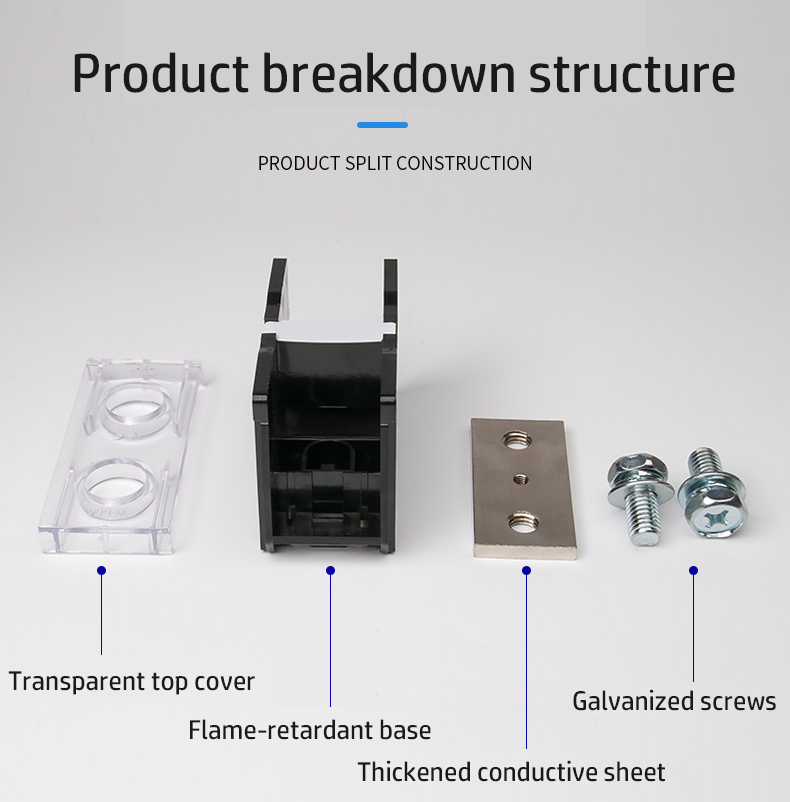 Product breakdown structure

PRODUCT SPLIT CONSTRUCTION

Transparent top cover

Flame-retardant base

Thickened conductive sheet

Galvanized screws